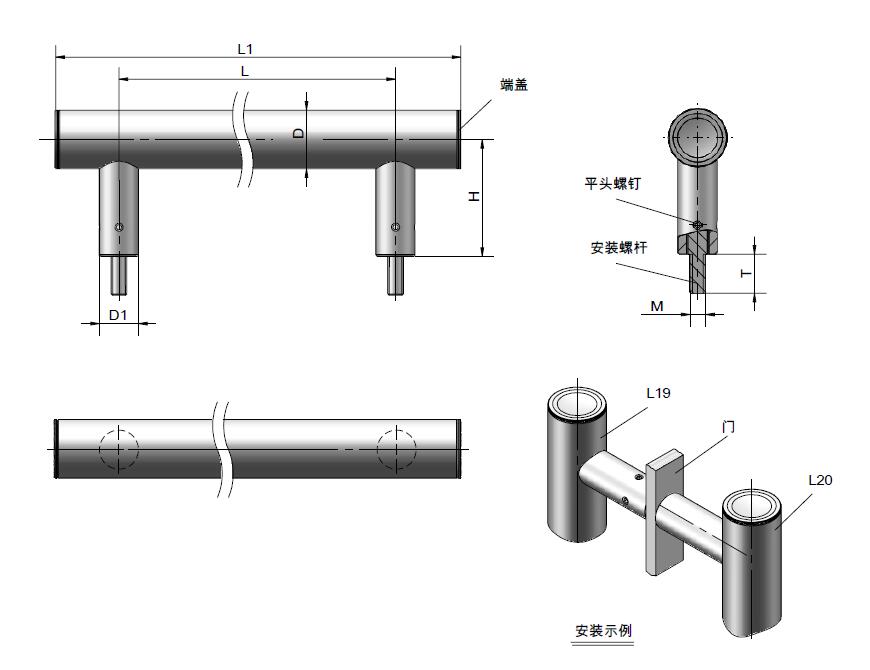 L1

L

端盖

D

H

D1

平头螺钉

安装螺杆

T

M

L19

门

L20

安装示例